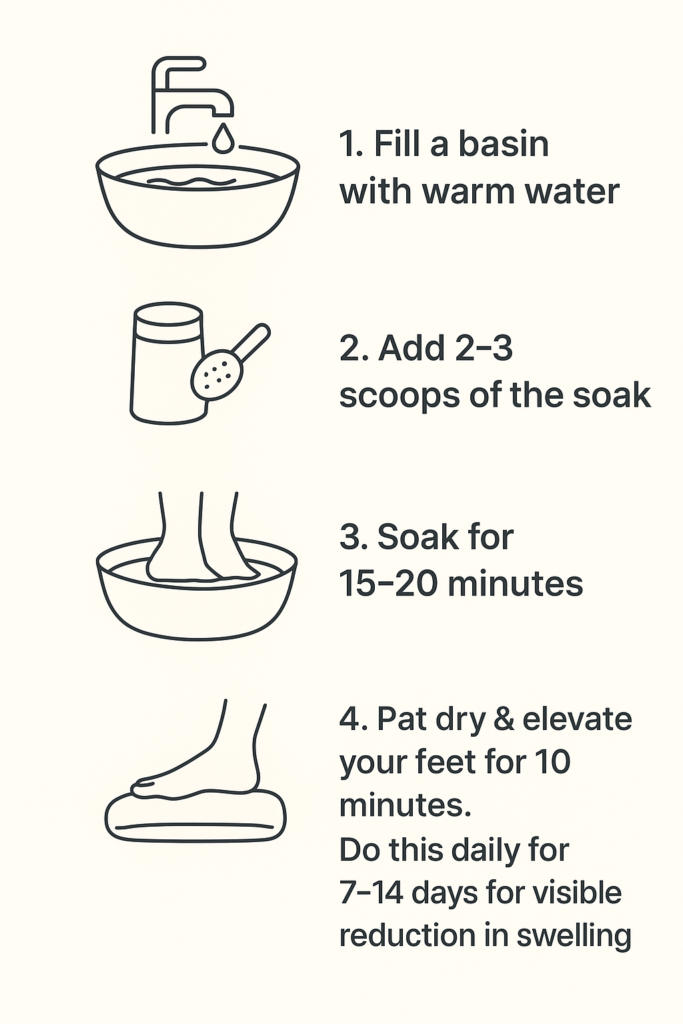 1. Fill a basin with warm water

2. Add 2–3 scoops of the soak

3. Soak for 15–20 minutes

4. Pat dry & elevate your feet for 10 minutes.
Do this daily for 7–14 days for visible reduction in swelling